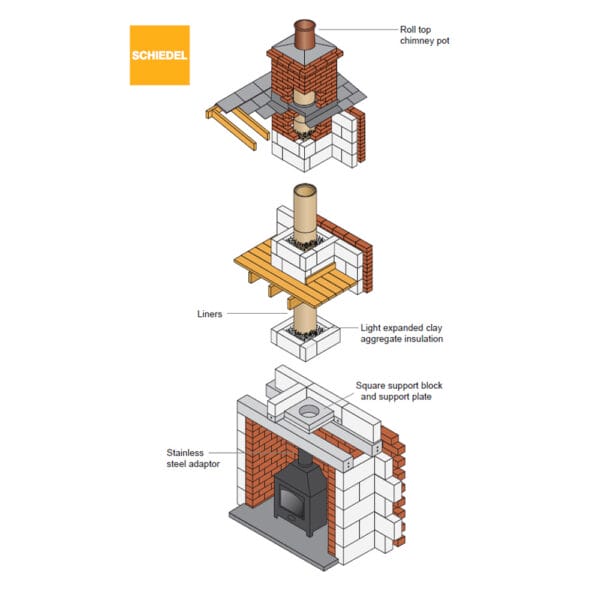 SCHIEDEL

Roll top chimney pot

Liners

Light expanded clay aggregate insulation

Square support block and support plate

Stainless steel adaptor